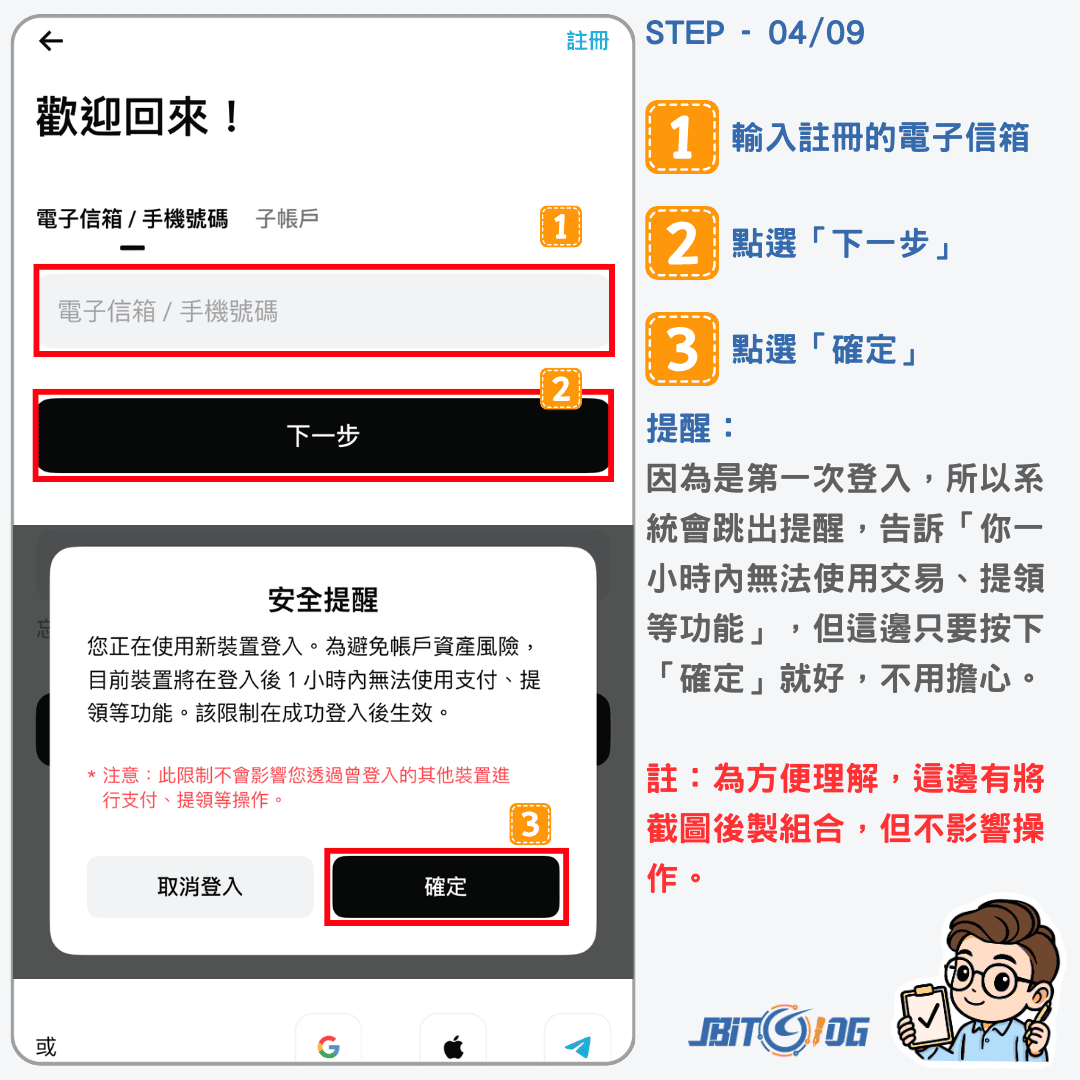 註冊

歡迎回來！

電子信箱 / 手機號碼　子帳戶

1

電子信箱 / 手機號碼

2

下一步

安全提醒

您正在使用新裝置登入。為避免帳戶資產風險，目前裝置將在登入後 1 小時內無法使用支付、提領等功能。該限制在成功登入後生效。

* 注意：此限制不會影響您透過曾登入的其他裝置進行支付、提領等操作。

3

取消登入　確定

或

STEP - 04/09

1 輸入註冊的電子信箱

2 點選「下一步」

3 點選「確定」

提醒：
因為是第一次登入，所以系統會跳出提醒，告訴「你一小時內無法使用交易、提領等功能」，但這邊只要按下「確定」就好，不用擔心。

註：為方便理解，這邊有將截圖後製組合，但不影響操作。

JBITBLOG